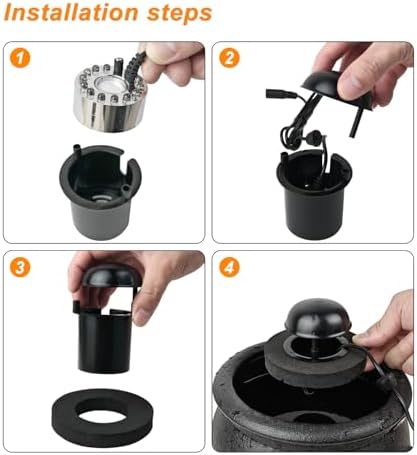 Installation steps

1

2

3

4