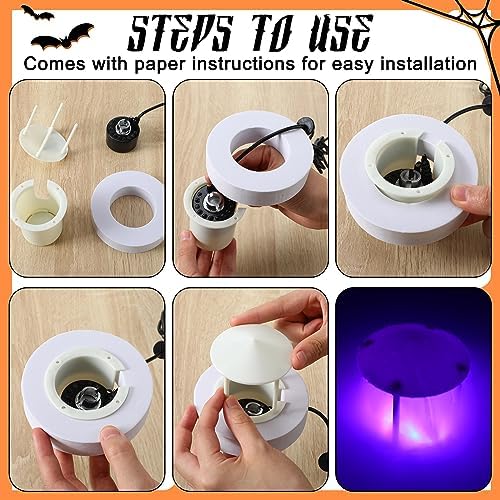 STEPS TO USE
Comes with paper instructions for easy installation