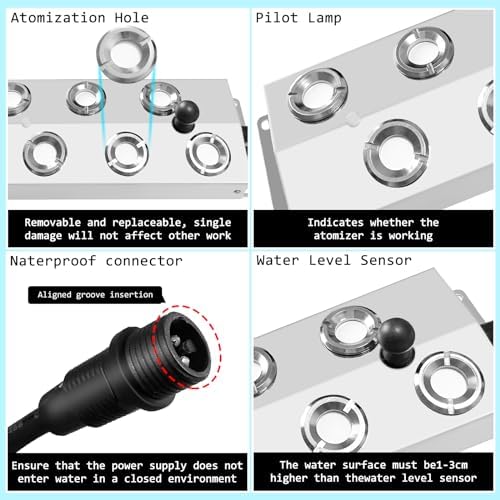 Atomization Hole

Removable and replaceable, single damage will not affect other work

Pilot Lamp

Indicates whether the atomizer is working

Naterproof connector

Aligned groove insertion

Ensure that the power supply does not enter water in a closed environment

Water Level Sensor

The water surface must be1-3cm higher than thewater level sensor