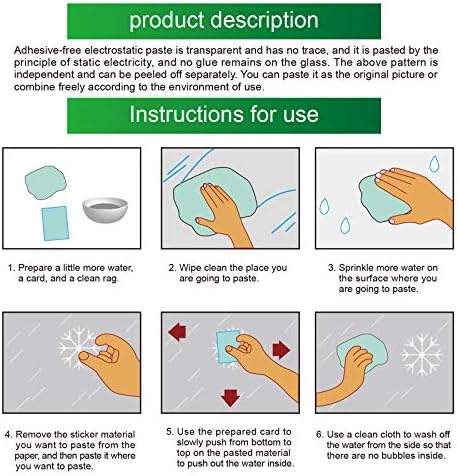 product description

Adhesive-free electrostatic paste is transparent and has no trace, and it is pasted by the principle of static electricity, and no glue remains on the glass. The above pattern is independent and can be peeled off separately. You can paste it as the original picture or combine freely according to the environment of use.

Instructions for use

1. Prepare a little more water, a card, and a clean rag.

2. Wipe clean the place you are going to paste.

3. Sprinkle more water on the surface where you are going to paste.

4. Remove the sticker material you want to paste from the paper, and then paste it where you want to paste.

5. Use the prepared card to slowly push from bottom to top on the pasted material to push out the water inside.

6. Use a clean cloth to wash off the water from the side so that there are no bubbles inside.