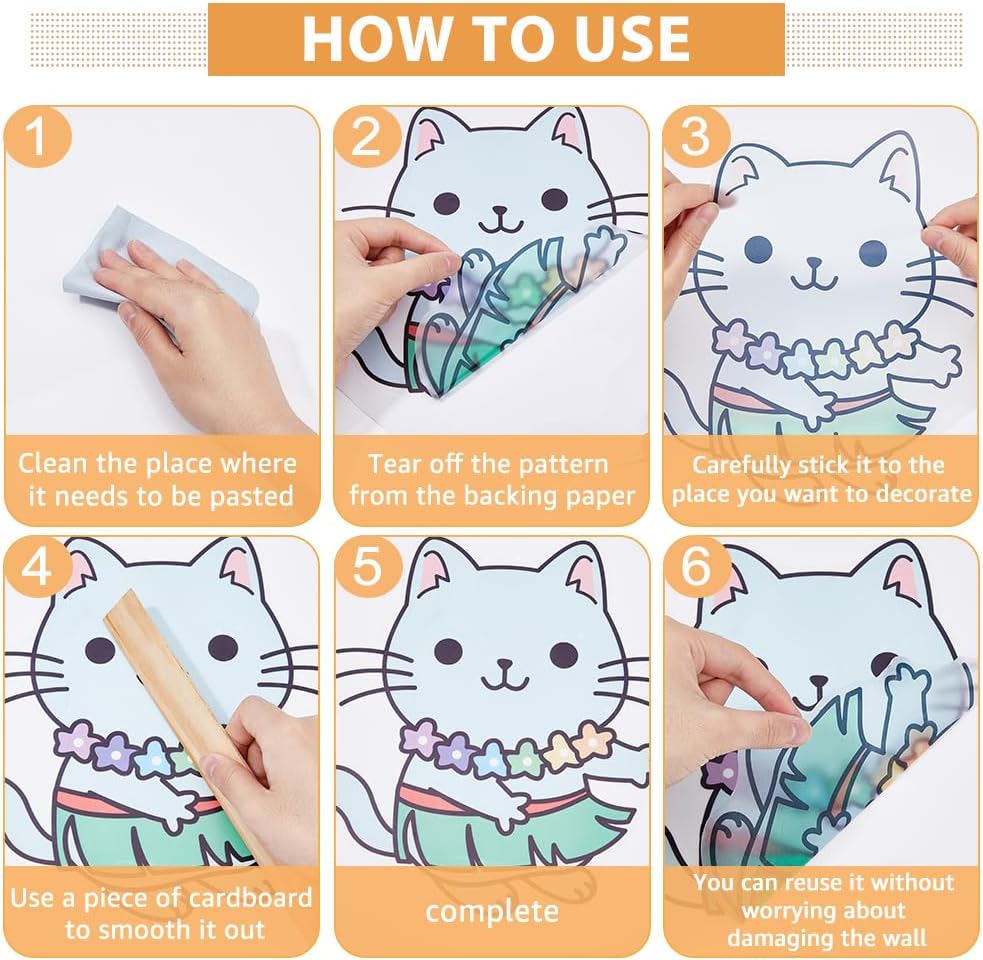 HOW TO USE

1
Clean the place where it needs to be pasted

2
Tear off the pattern from the backing paper

3
Carefully stick it to the place you want to decorate

4
Use a piece of cardboard to smooth it out

5
complete

6
You can reuse it without worrying about damaging the wall