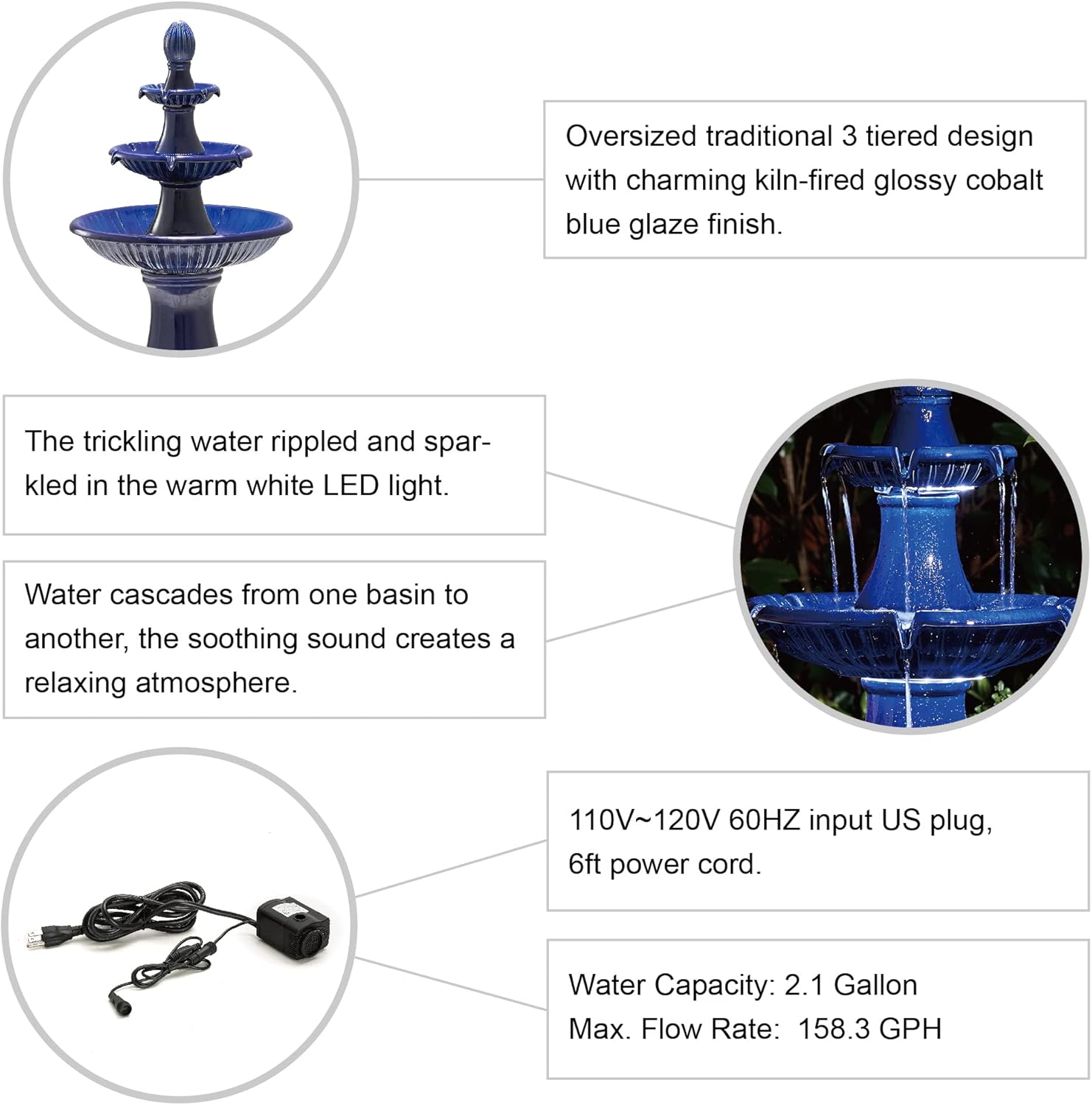 Oversized traditional 3 tiered design with charming kiln-fired glossy cobalt blue glaze finish.

The trickling water rippled and sparkled in the warm white LED light.

Water cascades from one basin to another, the soothing sound creates a relaxing atmosphere.

110V~120V 60HZ input US plug, 6ft power cord.

Water Capacity: 2.1 Gallon
Max. Flow Rate: 158.3 GPH