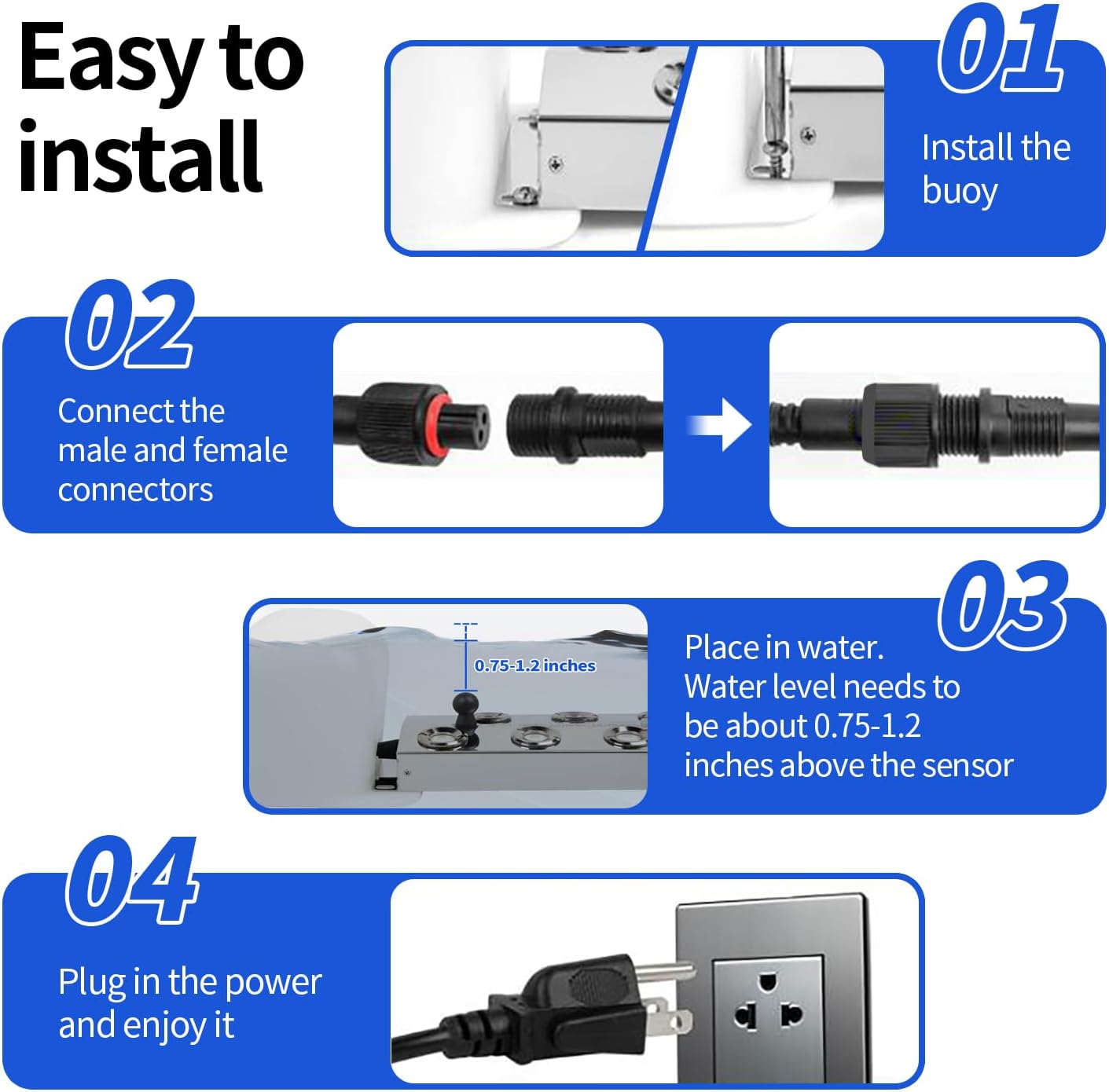 Easy to install

01
Install the buoy

02
Connect the male and female connectors

03
0.75-1.2 inches
Place in water.
Water level needs to be about 0.75-1.2 inches above the sensor

04
Plug in the power and enjoy it